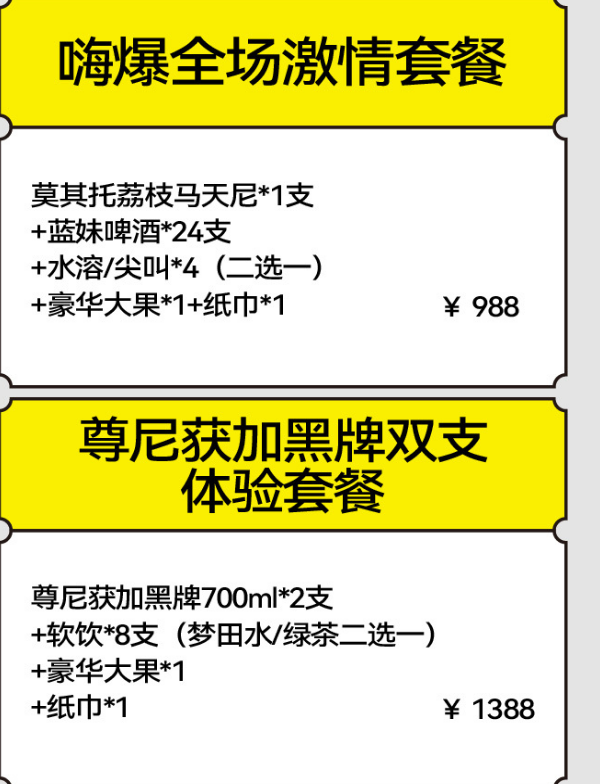 嗨爆全场激情套餐

莫其托荔枝马天尼*1支
+蓝妹啤酒*24支
+水溶/尖叫*4（二选一）
+豪华大果*1+纸巾*1 ¥ 988

尊尼获加黑牌双支
体验套餐

尊尼获加黑牌700ml*2支
+软饮*8支（梦田水/绿茶二选一）
+豪华大果*1
+纸巾*1 ¥ 1388